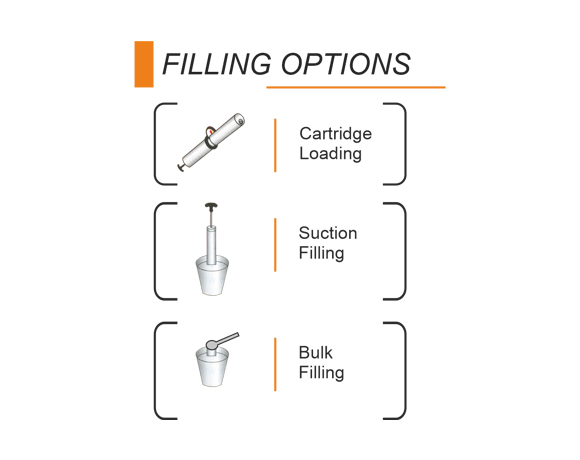 FILLING OPTIONS

Cartridge Loading

Suction Filling

Bulk Filling