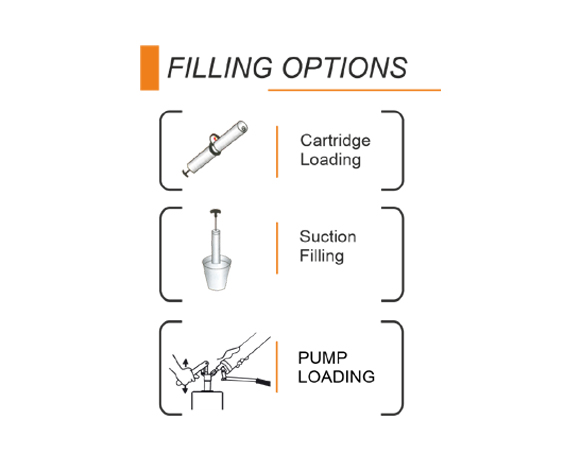 FILLING OPTIONS

Cartridge Loading

Suction Filling

PUMP LOADING