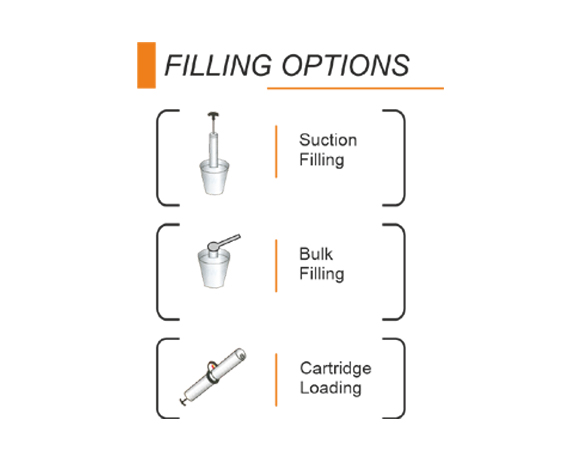 FILLING OPTIONS

Suction Filling

Bulk Filling

Cartridge Loading